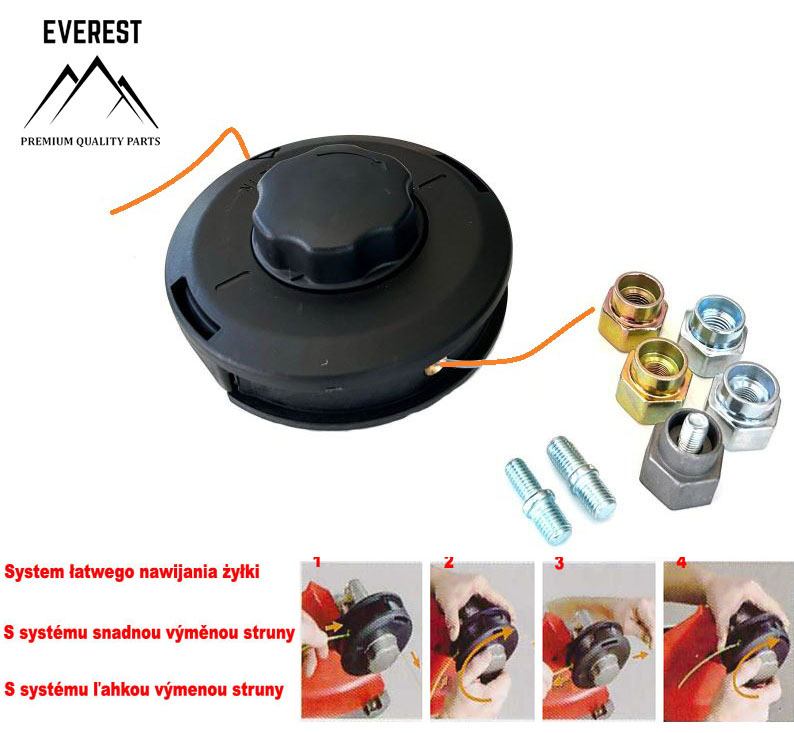 EVEREST
PREMIUM QUALITY PARTS

System łatwego nawijania żyłki

S systému snadnou výměnou struny

S systému ľahkou výmenou struny

1

2

3

4